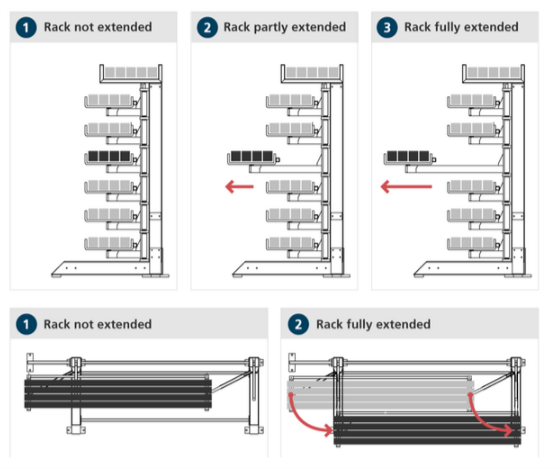 1 Rack not extended

2 Rack partly extended

3 Rack fully extended

1 Rack not extended

2 Rack fully extended